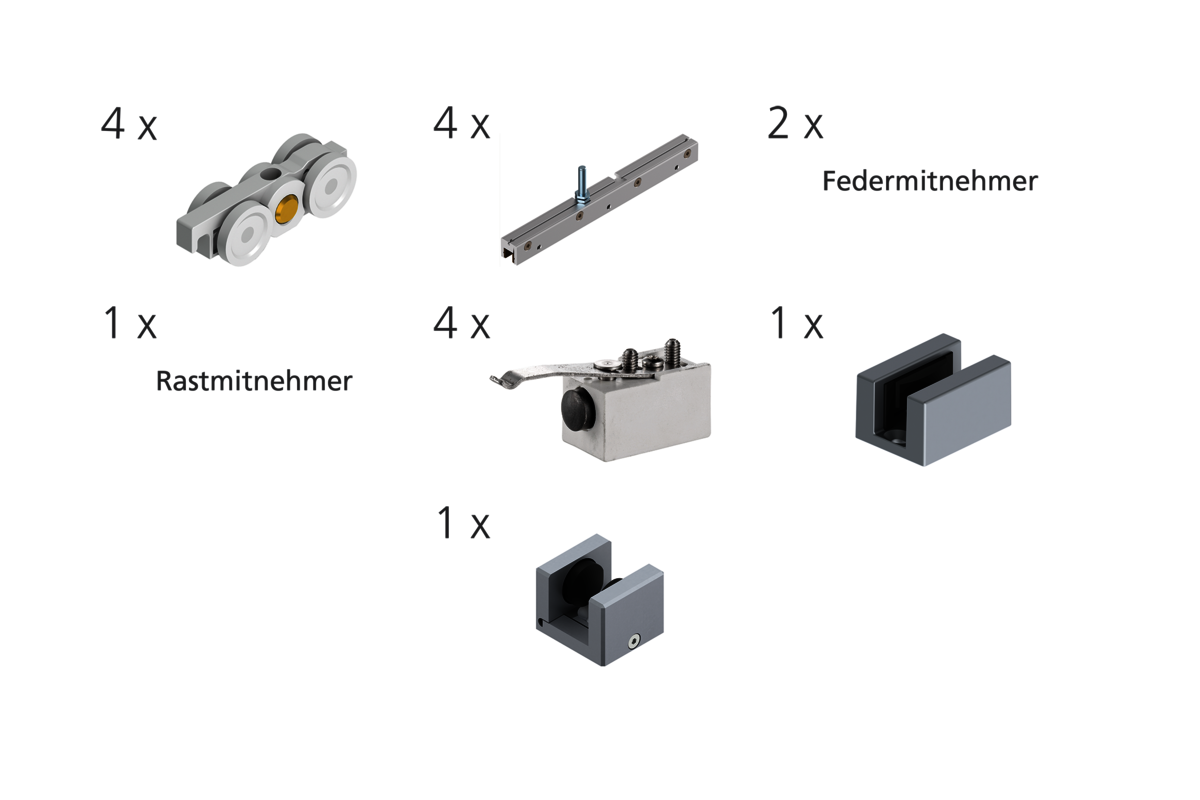 4 x

4 x

2 x

Federmitnehmer

1 x

Rastmitnehmer

4 x

1 x

1 x